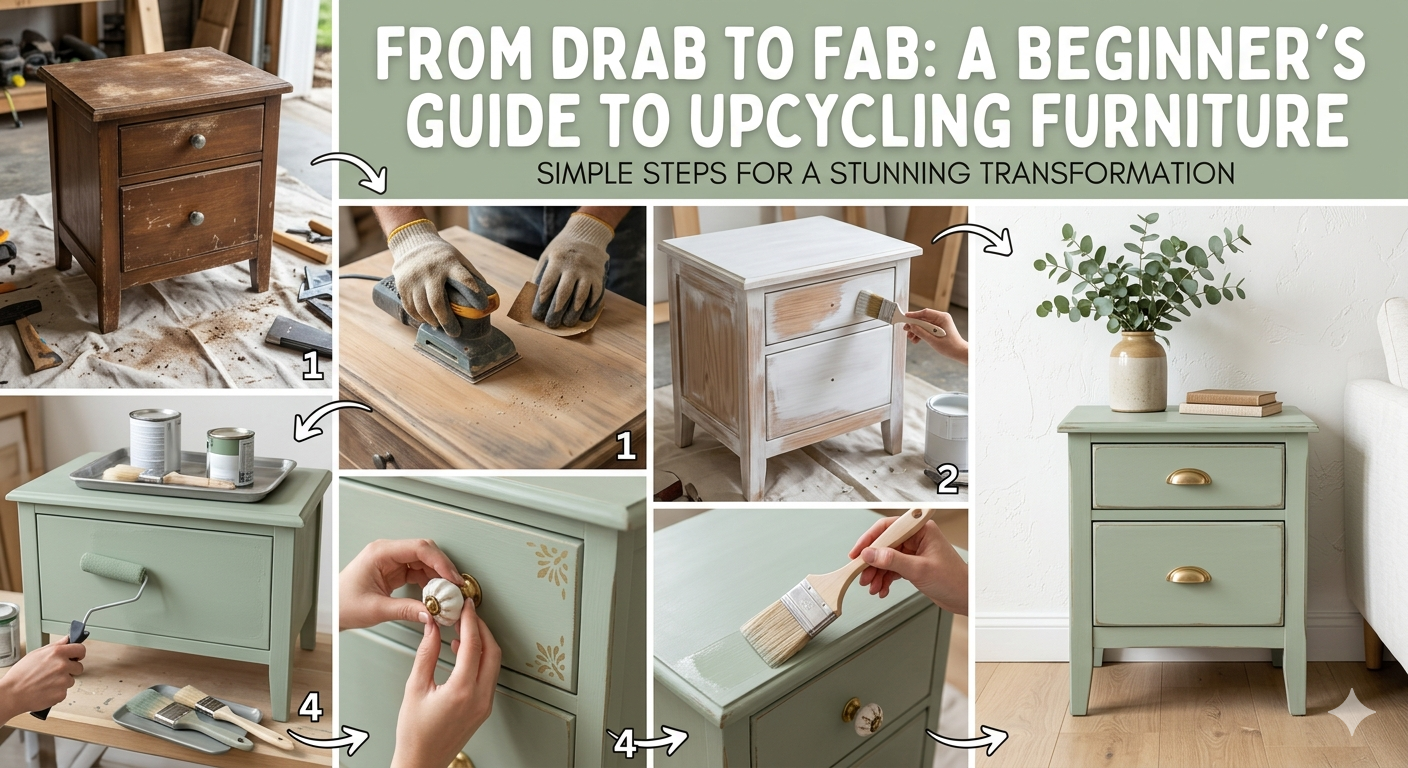 FROM DRAB TO FAB: A BEGINNER'S GUIDE TO UPCYCLING FURNITURE

SIMPLE STEPS FOR A STUNNING TRANSFORMATION

1

1

2

4

4